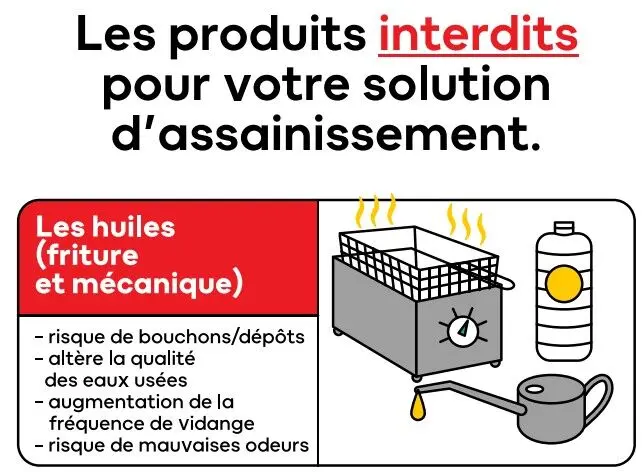 Les produits interdits pour votre solution d'assainissement.

Les huiles (friture et mécanique)

- risque de bouchons/dépôts
- altère la qualité des eaux usées
- augmentation de la fréquence de vidange
- risque de mauvaises odeurs